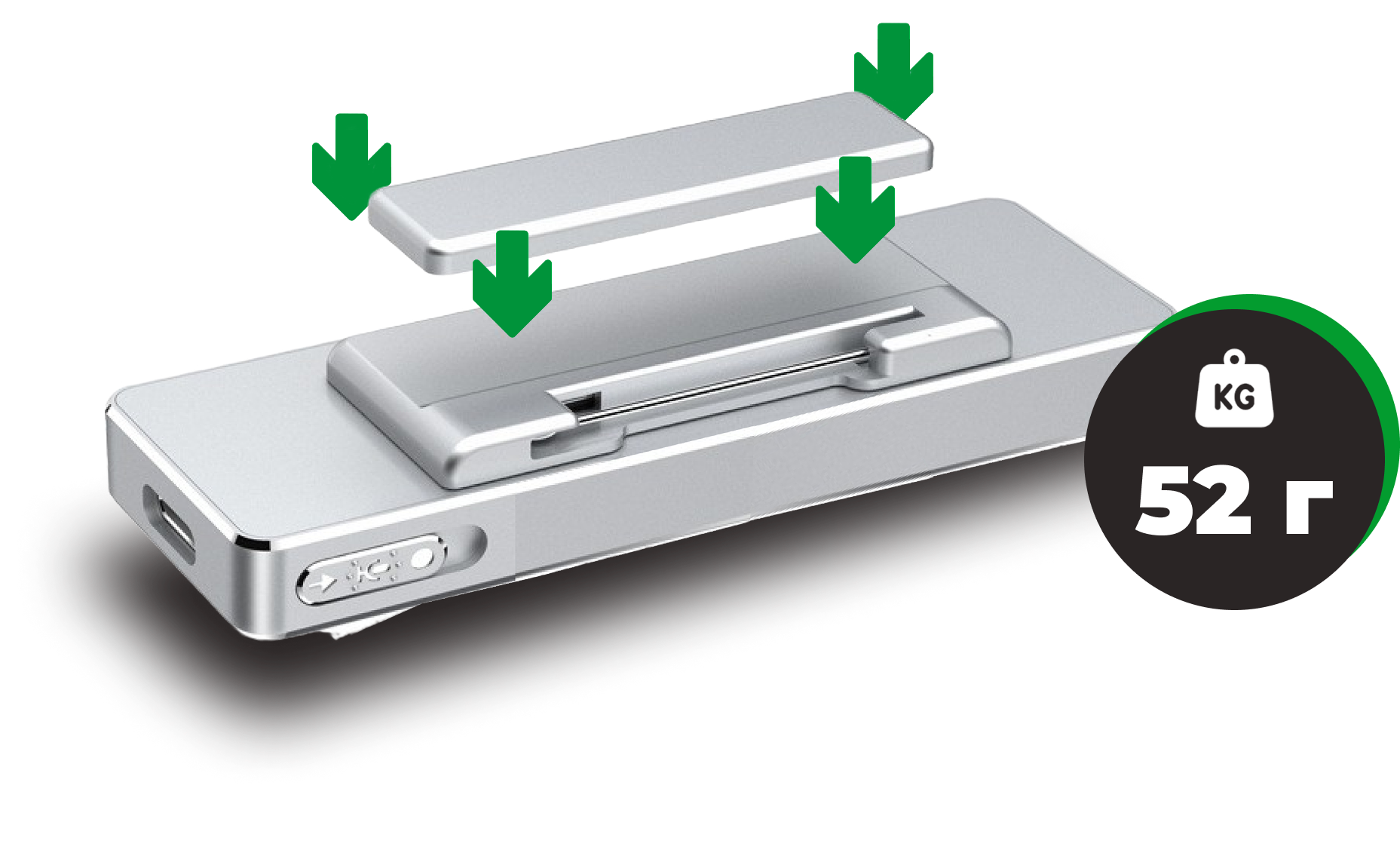 KG
52 г